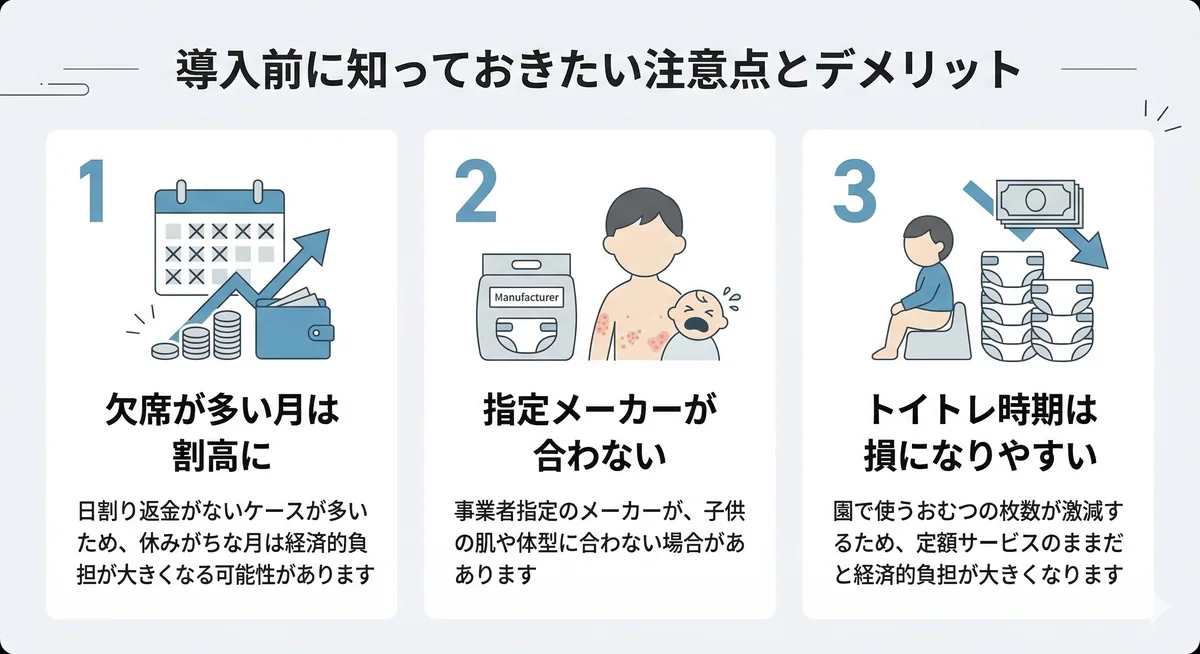 導入前に知っておきたい注意点とデメリット

1

欠席が多い月は割高に

日割り返金がないケースが多いため、休みがちな月は経済的負担が大きくなる可能性があります

2

Manufacturer

指定メーカーが合わない

事業者指定のメーカーが、子供の肌や体型に合わない場合があります

3

トイトレ時期は損になりやすい

園で使うおむつの枚数が激減するため、定額サービスのままだと経済的負担が大きくなります