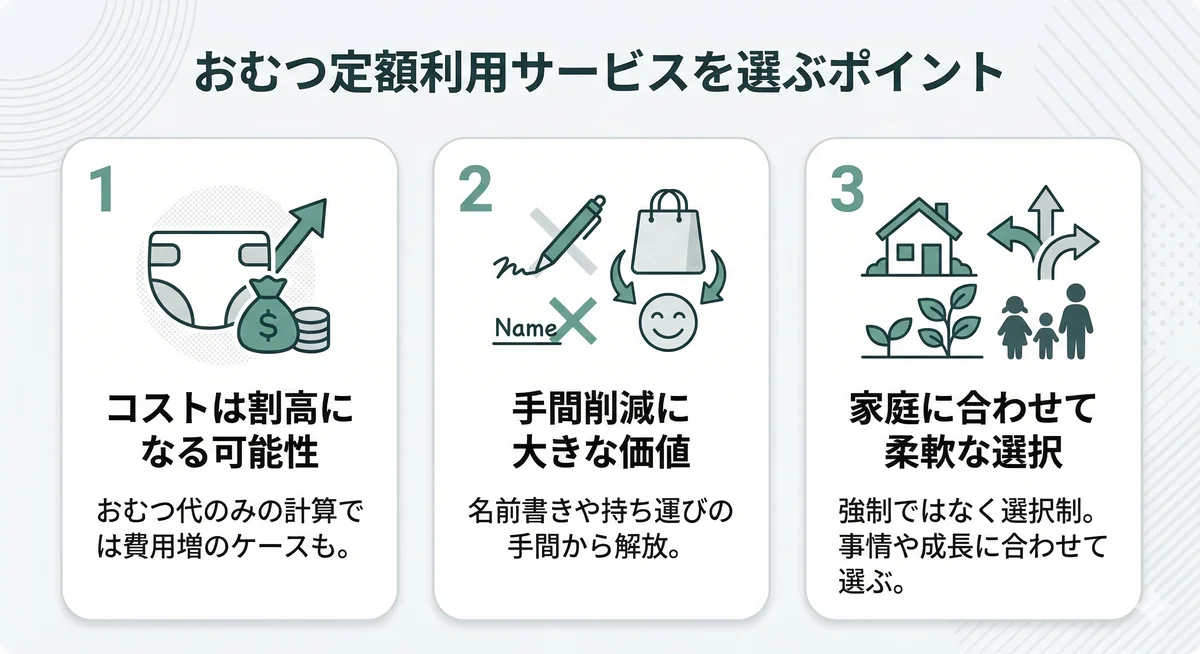 おむつ定額利用サービスを選ぶポイント

1

$

コストは割高になる可能性

おむつ代のみの計算では費用増のケースも。

2

Name

手間削減に大きな価値

名前書きや持ち運びの手間から解放。

3

家庭に合わせて柔軟な選択

強制ではなく選択制。事情や成長に合わせて選ぶ。