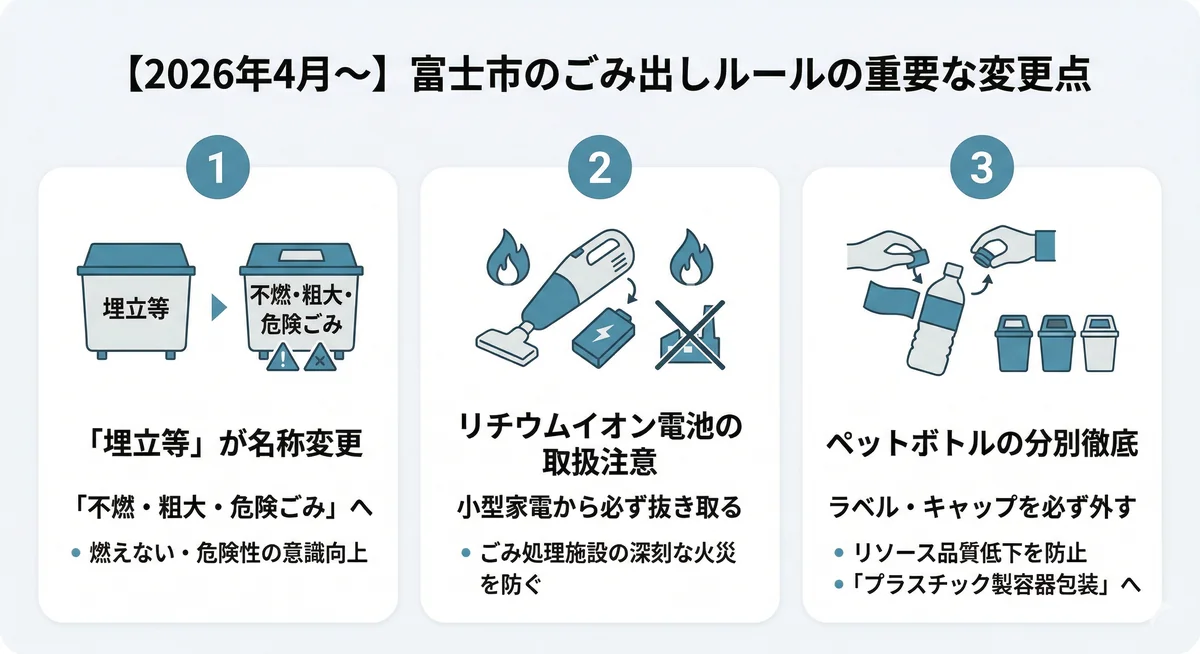 【2026年4月〜】富士市のごみ出しルールの重要な変更点

1

埋立等

不燃・粗大・危険ごみ

「埋立等」が名称変更

「不燃・粗大・危険ごみ」へ

• 燃えない・危険性の意識向上

2

リチウムイオン電池の取扱注意

小型家電から必ず抜き取る

• ごみ処理施設の深刻な火災を防ぐ

3

ペットボトルの分別徹底

ラベル・キャップを必ず外す

• リソース品質低下を防止
• 「プラスチック製容器包装」へ